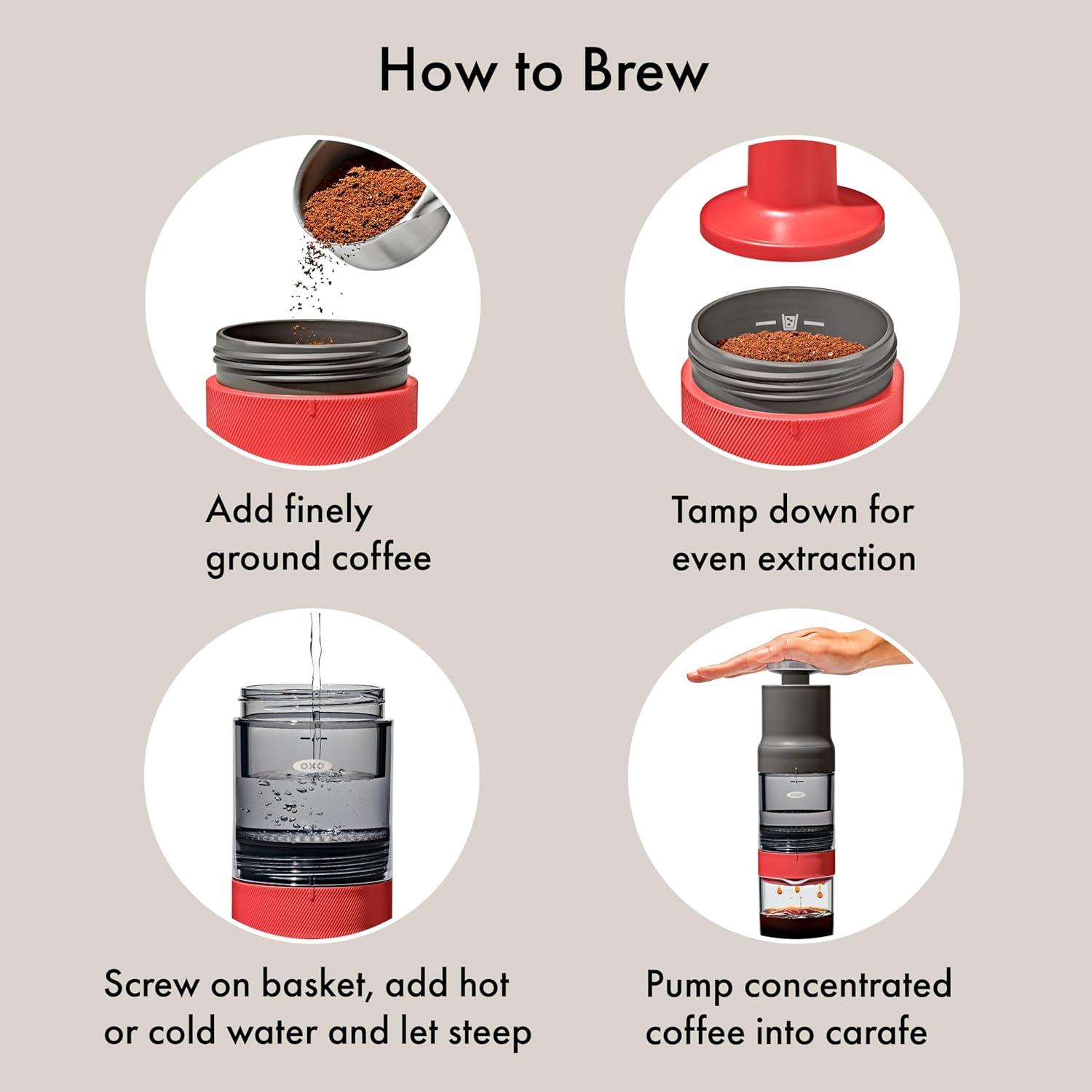 How to Brew

Add finely ground coffee

Tamp down for even extraction

OXO

Screw on basket, add hot or cold water and let steep

OXO

Pump concentrated coffee into carafe