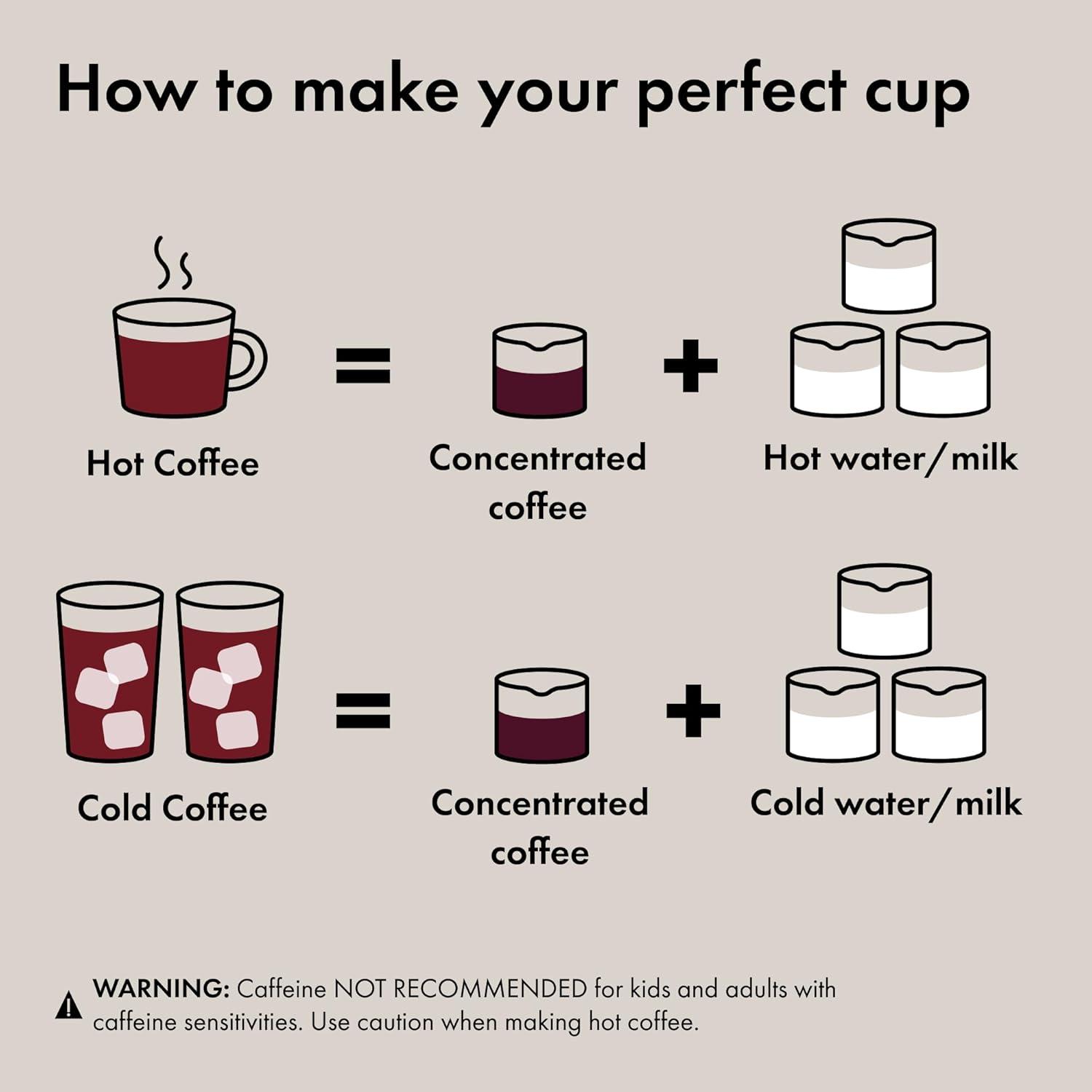 How to make your perfect cup

Hot Coffee = Concentrated coffee + Hot water/milk

Cold Coffee = Concentrated coffee + Cold water/milk

WARNING: Caffeine NOT RECOMMENDED for kids and adults with caffeine sensitivities. Use caution when making hot coffee.