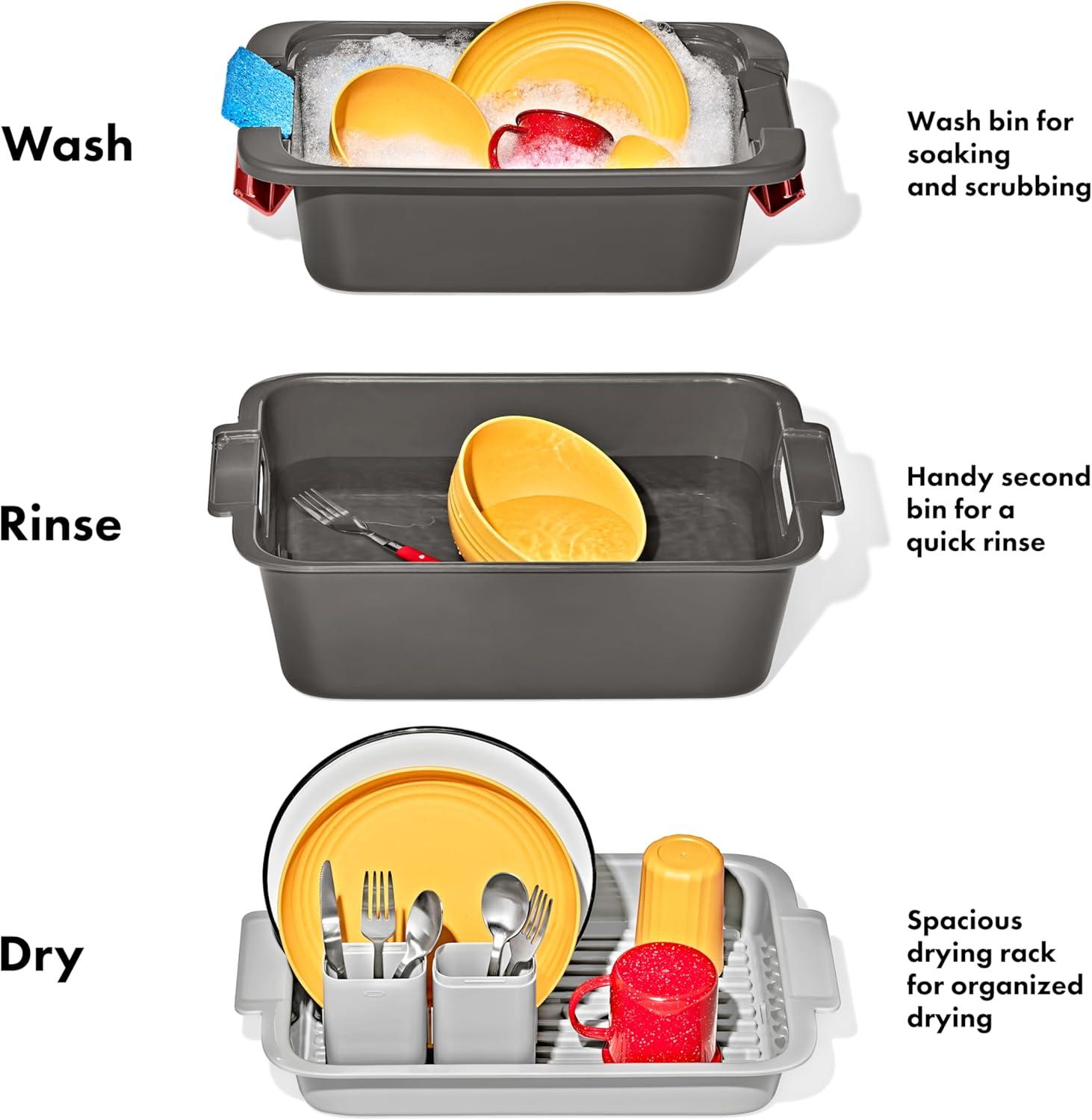 Wash

Wash bin for soaking and scrubbing

Rinse

Handy second bin for a quick rinse

Dry

Spacious drying rack for organized drying